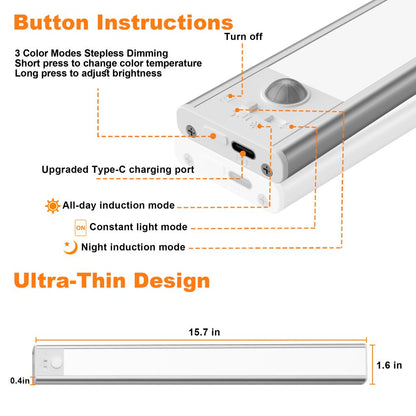 Button Instructions

Turn off

3 Color Modes Stepless Dimming
Short press to change color temperature
Long press to adjust brightness

Upgraded Type-C charging port

All-day induction mode

ON Constant light mode

Night induction mode

Ultra-Thin Design

15.7 in

1.6 in

0.4in